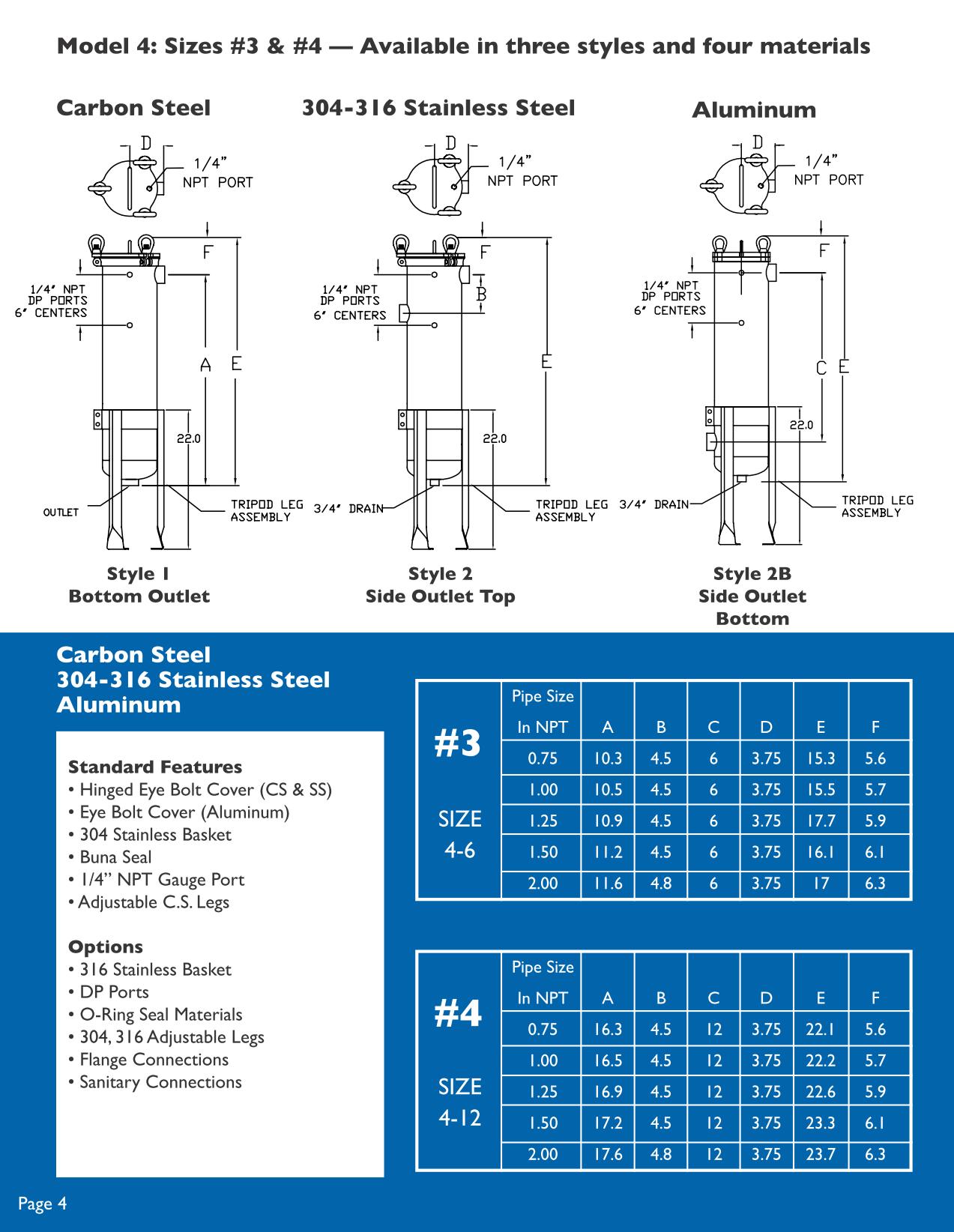 Model 4: Sizes #3 & #4 — Available in three styles and four materials

Carbon Steel

D
1/4" NPT PORT
F
1/4" NPT DP PORTS 6" CENTERS
A
E
22.0
OUTLET
TRIPOD LEG ASSEMBLY

Style 1
Bottom Outlet

304-316 Stainless Steel

D
1/4" NPT PORT
F
B
1/4" NPT DP PORTS 6" CENTERS
E
22.0
3/4" DRAIN
TRIPOD LEG ASSEMBLY

Style 2
Side Outlet Top

Aluminum

D
1/4" NPT PORT
F
1/4" NPT DP PORTS 6" CENTERS
C
E
22.0
3/4" DRAIN
TRIPOD LEG ASSEMBLY

Style 2B
Side Outlet
Bottom

Carbon Steel
304-316 Stainless Steel
Aluminum

Standard Features
• Hinged Eye Bolt Cover (CS & SS)
• Eye Bolt Cover (Aluminum)
• 304 Stainless Basket
• Buna Seal
• 1/4" NPT Gauge Port
• Adjustable C.S. Legs

Options
• 316 Stainless Basket
• DP Ports
• O-Ring Seal Materials
• 304, 316 Adjustable Legs
• Flange Connections
• Sanitary Connections

| #3 SIZE 4-6 | Pipe Size In NPT | A | B | C | D | E | F |
|---|---|---|---|---|---|---|---|
| | 0.75 | 10.3 | 4.5 | 6 | 3.75 | 15.3 | 5.6 |
| | 1.00 | 10.5 | 4.5 | 6 | 3.75 | 15.5 | 5.7 |
| | 1.25 | 10.9 | 4.5 | 6 | 3.75 | 17.7 | 5.9 |
| | 1.50 | 11.2 | 4.5 | 6 | 3.75 | 16.1 | 6.1 |
| | 2.00 | 11.6 | 4.8 | 6 | 3.75 | 17 | 6.3 |

| #4 SIZE 4-12 | Pipe Size In NPT | A | B | C | D | E | F |
|---|---|---|---|---|---|---|---|
| | 0.75 | 16.3 | 4.5 | 12 | 3.75 | 22.1 | 5.6 |
| | 1.00 | 16.5 | 4.5 | 12 | 3.75 | 22.2 | 5.7 |
| | 1.25 | 16.9 | 4.5 | 12 | 3.75 | 22.6 | 5.9 |
| | 1.50 | 17.2 | 4.5 | 12 | 3.75 | 23.3 | 6.1 |
| | 2.00 | 17.6 | 4.8 | 12 | 3.75 | 23.7 | 6.3 |

Page 4