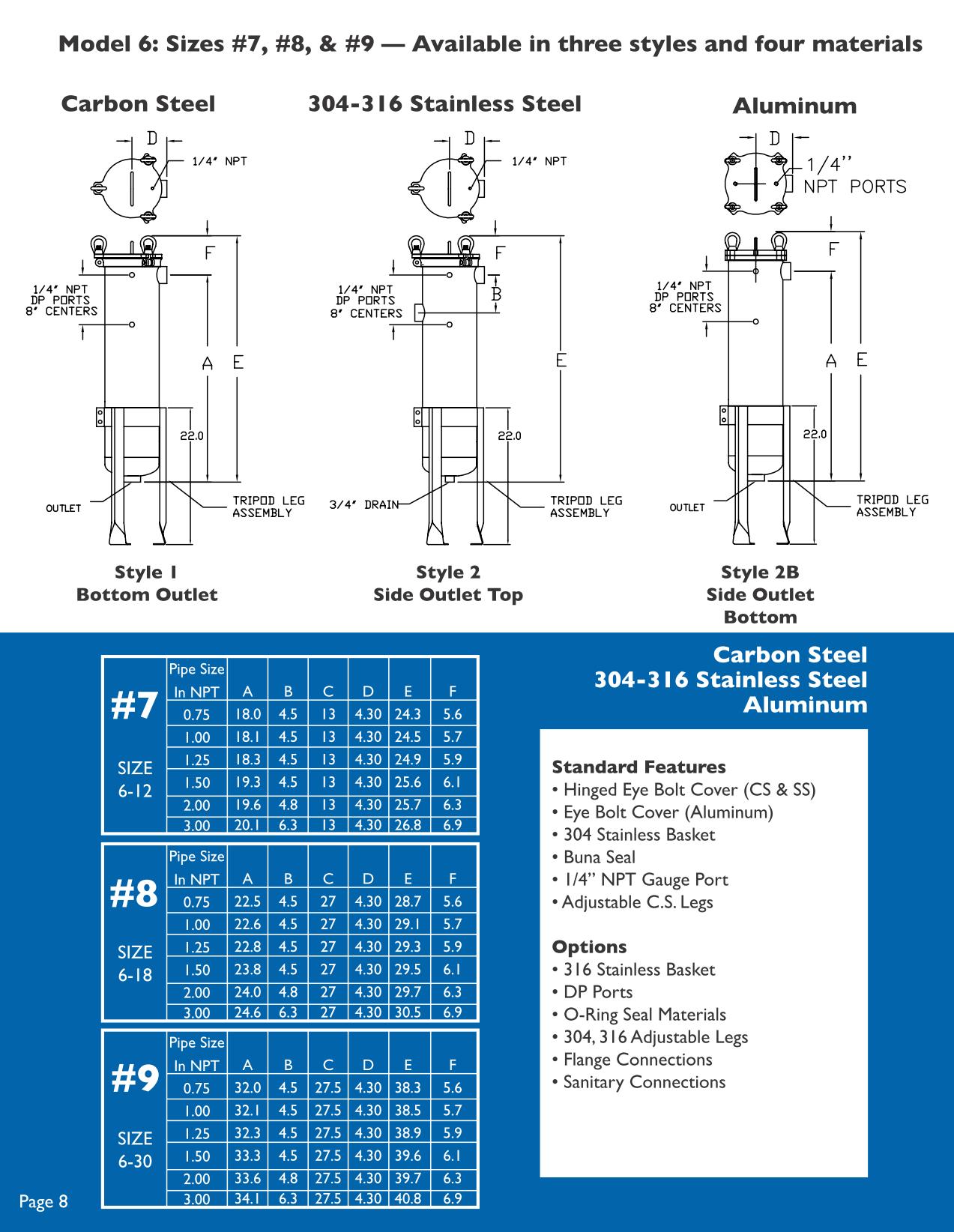 Model 6: Sizes #7, #8, & #9 — Available in three styles and four materials

Carbon Steel

D
1/4" NPT
F
1/4" NPT DP PORTS 8" CENTERS
A
E
22.0
OUTLET
TRIPOD LEG ASSEMBLY

Style 1
Bottom Outlet

304-316 Stainless Steel

D
1/4" NPT
F
B
1/4" NPT DP PORTS 8" CENTERS
E
22.0
3/4" DRAIN
TRIPOD LEG ASSEMBLY

Style 2
Side Outlet Top

Aluminum

D
1/4" NPT PORTS
F
1/4" NPT DP PORTS 8" CENTERS
A
E
22.0
OUTLET
TRIPOD LEG ASSEMBLY

Style 2B
Side Outlet Bottom

#7
SIZE 6-12

| Pipe Size In NPT | A | B | C | D | E | F |
|---|---|---|---|---|---|---|
| 0.75 | 18.0 | 4.5 | 13 | 4.30 | 24.3 | 5.6 |
| 1.00 | 18.1 | 4.5 | 13 | 4.30 | 24.5 | 5.7 |
| 1.25 | 18.3 | 4.5 | 13 | 4.30 | 24.9 | 5.9 |
| 1.50 | 19.3 | 4.5 | 13 | 4.30 | 25.6 | 6.1 |
| 2.00 | 19.6 | 4.8 | 13 | 4.30 | 25.7 | 6.3 |
| 3.00 | 20.1 | 6.3 | 13 | 4.30 | 26.8 | 6.9 |

#8
SIZE 6-18

| Pipe Size In NPT | A | B | C | D | E | F |
|---|---|---|---|---|---|---|
| 0.75 | 22.5 | 4.5 | 27 | 4.30 | 28.7 | 5.6 |
| 1.00 | 22.6 | 4.5 | 27 | 4.30 | 29.1 | 5.7 |
| 1.25 | 22.8 | 4.5 | 27 | 4.30 | 29.3 | 5.9 |
| 1.50 | 23.8 | 4.5 | 27 | 4.30 | 29.5 | 6.1 |
| 2.00 | 24.0 | 4.8 | 27 | 4.30 | 29.7 | 6.3 |
| 3.00 | 24.6 | 6.3 | 27 | 4.30 | 30.5 | 6.9 |

#9
SIZE 6-30

| Pipe Size In NPT | A | B | C | D | E | F |
|---|---|---|---|---|---|---|
| 0.75 | 32.0 | 4.5 | 27.5 | 4.30 | 38.3 | 5.6 |
| 1.00 | 32.1 | 4.5 | 27.5 | 4.30 | 38.5 | 5.7 |
| 1.25 | 32.3 | 4.5 | 27.5 | 4.30 | 38.9 | 5.9 |
| 1.50 | 33.3 | 4.5 | 27.5 | 4.30 | 39.6 | 6.1 |
| 2.00 | 33.6 | 4.8 | 27.5 | 4.30 | 39.7 | 6.3 |
| 3.00 | 34.1 | 6.3 | 27.5 | 4.30 | 40.8 | 6.9 |

Carbon Steel
304-316 Stainless Steel
Aluminum

Standard Features
• Hinged Eye Bolt Cover (CS & SS)
• Eye Bolt Cover (Aluminum)
• 304 Stainless Basket
• Buna Seal
• 1/4" NPT Gauge Port
• Adjustable C.S. Legs

Options
• 316 Stainless Basket
• DP Ports
• O-Ring Seal Materials
• 304, 316 Adjustable Legs
• Flange Connections
• Sanitary Connections

Page 8